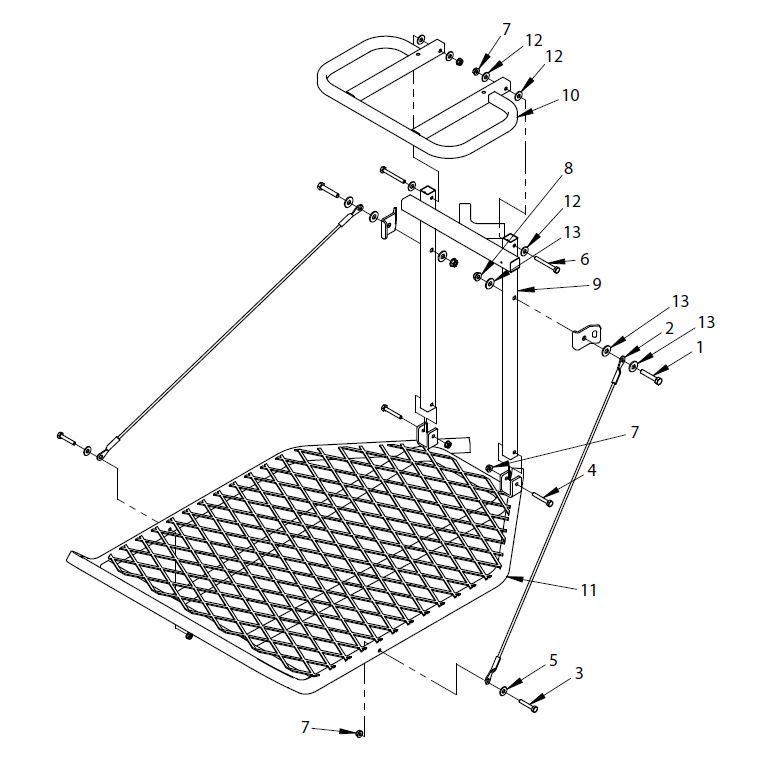 7
12
12
10
8
12
13
6
9
13
2
13
1
7
4
11
5
3
7